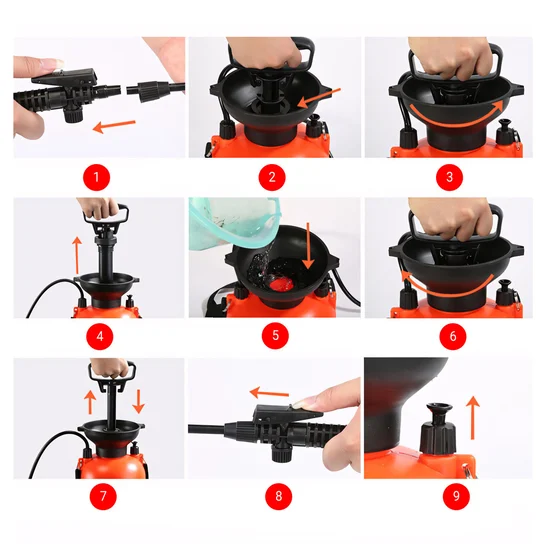 1

2

3

4

5

6

7

8

9